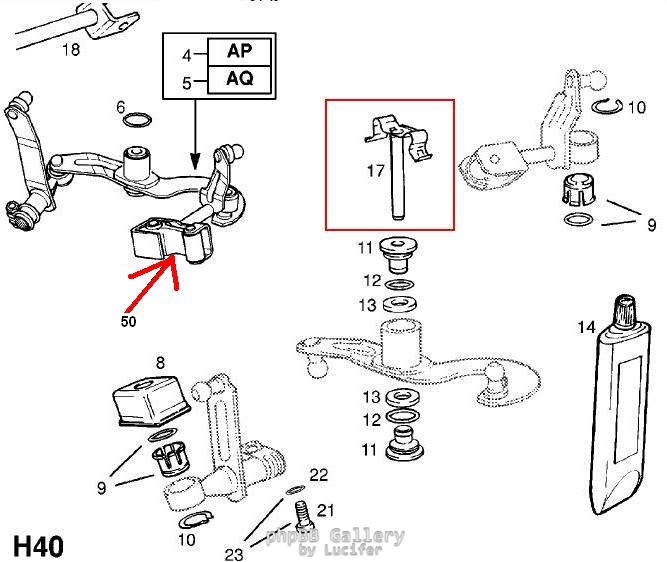 18

4 AP
5 AQ

6

10

17

9

11

12

13

50

14

8

13

12

11

9

22

21

10

23

H40

phpBB Gallery
by Lucifer