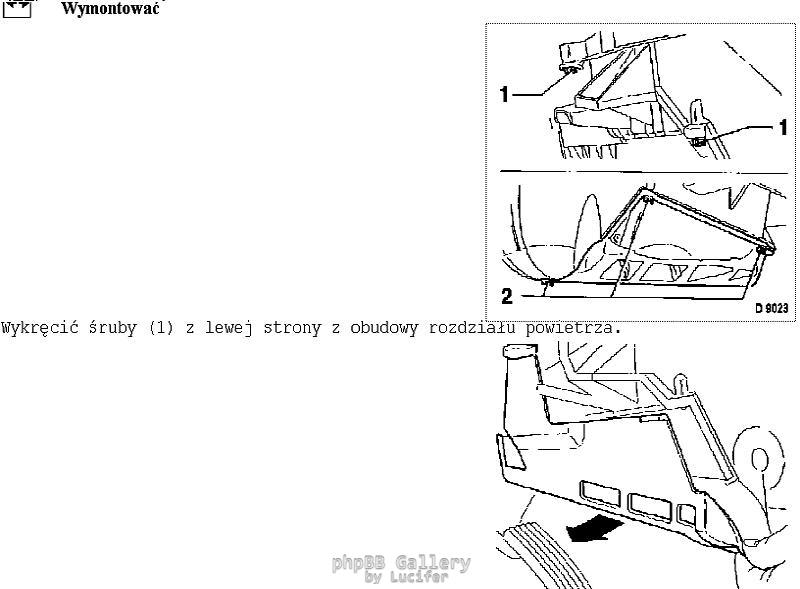 Wymontować

1
1
2
D 9023

Wykręcić śruby (1) z lewej strony z obudowy rozdziału powietrza.

phpBB Gallery
by Lucifer